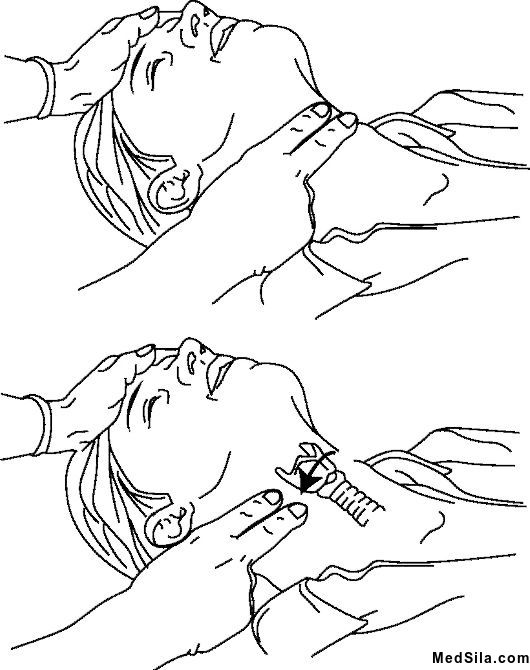 MedSila.com